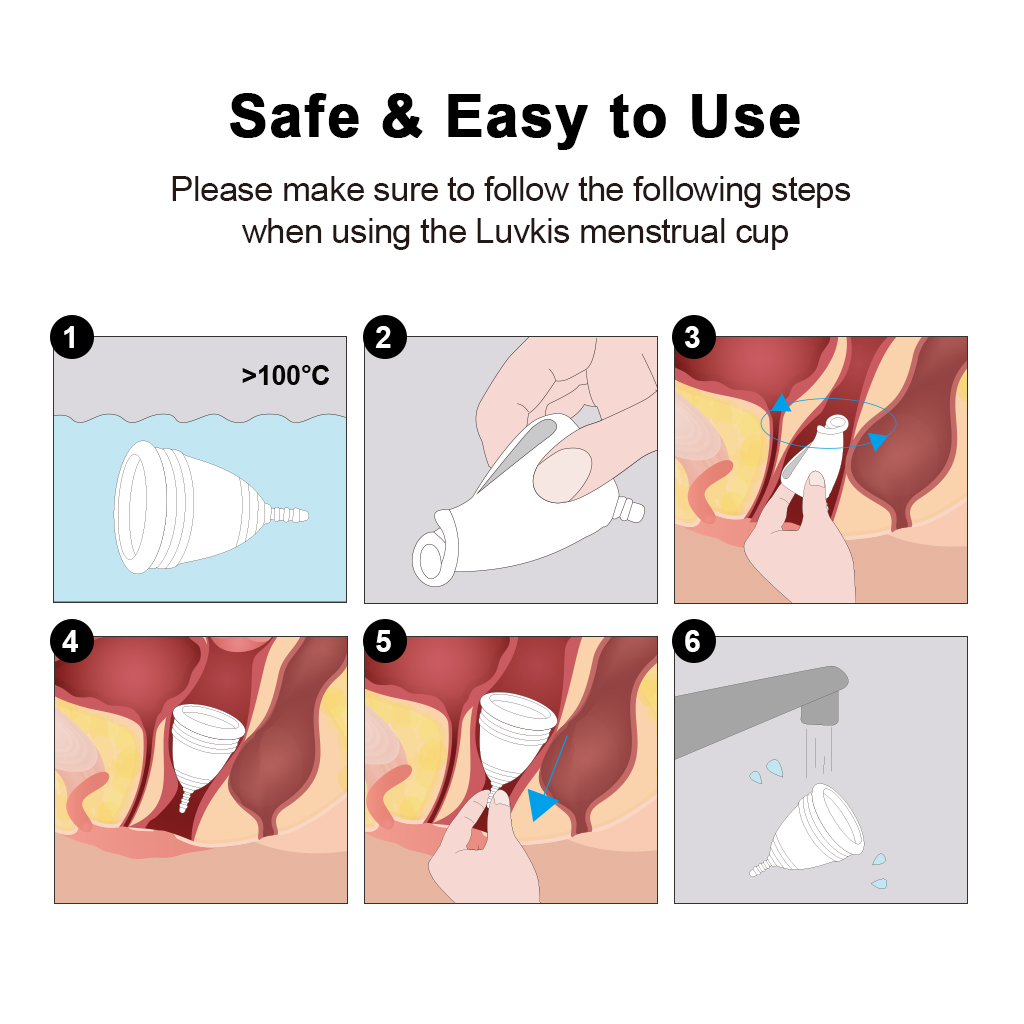 Safe & Easy to Use

Please make sure to follow the following steps when using the Luvkis menstrual cup

1

>100°C

2

3

4

5

6